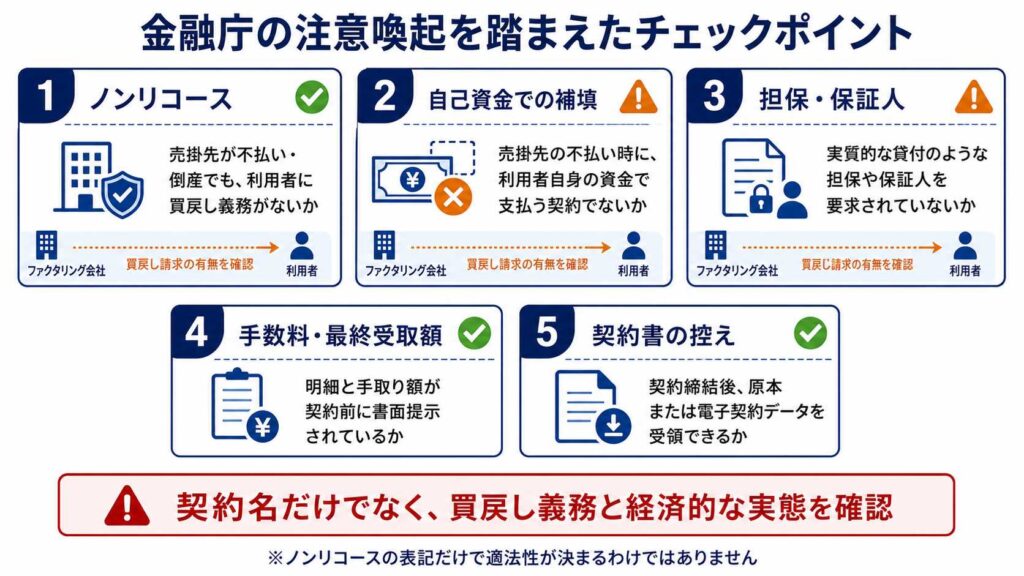 金融庁の注意喚起を踏まえたチェックポイント

1 ノンリコース

売掛先が不払い・倒産でも、利用者に買戻し義務がないか

ファクタリング会社 買戻し請求の有無を確認 利用者

2 自己資金での補填

売掛先の不払い時に、利用者自身の資金で支払う契約でないか

ファクタリング会社 買戻し請求の有無を確認 利用者

3 担保・保証人

実質的な貸付のような担保や保証人を要求されていないか

ファクタリング会社 買戻し請求の有無を確認 利用者

4 手数料・最終受取額

明細と手取り額が契約前に書面提示されているか

5 契約書の控え

契約締結後、原本または電子契約データを受領できるか

契約名だけでなく、買戻し義務と経済的な実態を確認

※ノンリコースの表記だけで適法性が決まるわけではありません